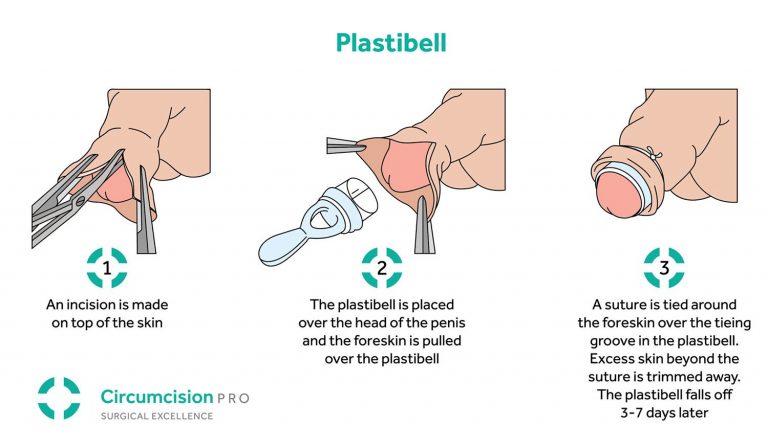 Plastibell

1

An incision is made on top of the skin

2

The plastibell is placed over the head of the penis and the foreskin is pulled over the plastibell

3

A suture is tied around the foreskin over the tieing groove in the plastibell. Excess skin beyond the suture is trimmed away. The plastibell falls off 3-7 days later

Circumcision PRO
SURGICAL EXCELLENCE